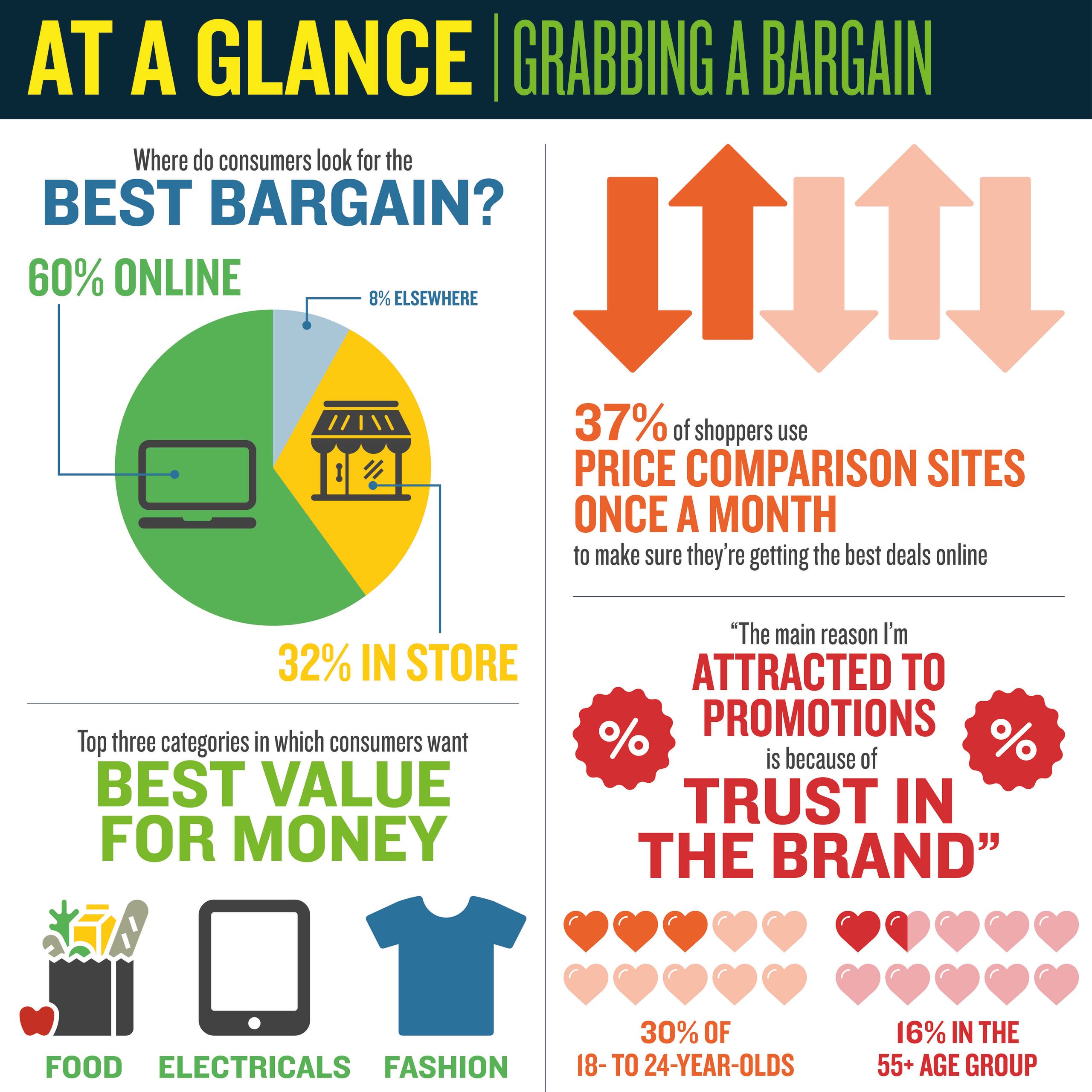 AT A GLANCE | GRABBING A BARGAIN

Where do consumers look for the
BEST BARGAIN?

60% ONLINE

8% ELSEWHERE

32% IN STORE

Top three categories in which consumers want
BEST VALUE FOR MONEY

FOOD ELECTRICALS FASHION

37% of shoppers use
PRICE COMPARISON SITES ONCE A MONTH
to make sure they're getting the best deals online

"The main reason I'm
ATTRACTED TO PROMOTIONS
is because of
TRUST IN THE BRAND"

%

%

30% OF
18- TO 24-YEAR-OLDS

16% IN THE
55+ AGE GROUP