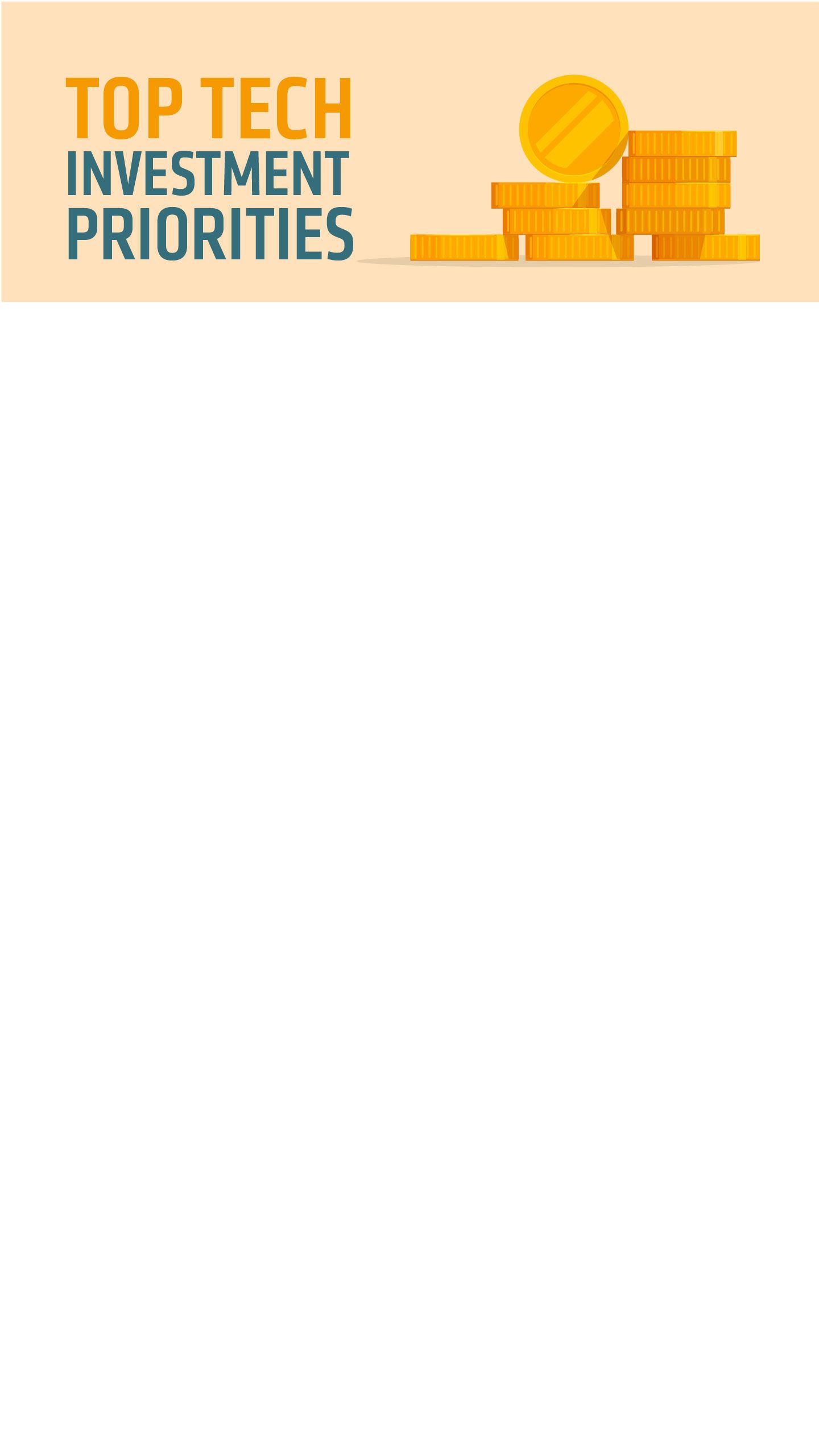 TOP TECH
INVESTMENT
PRIORITIES