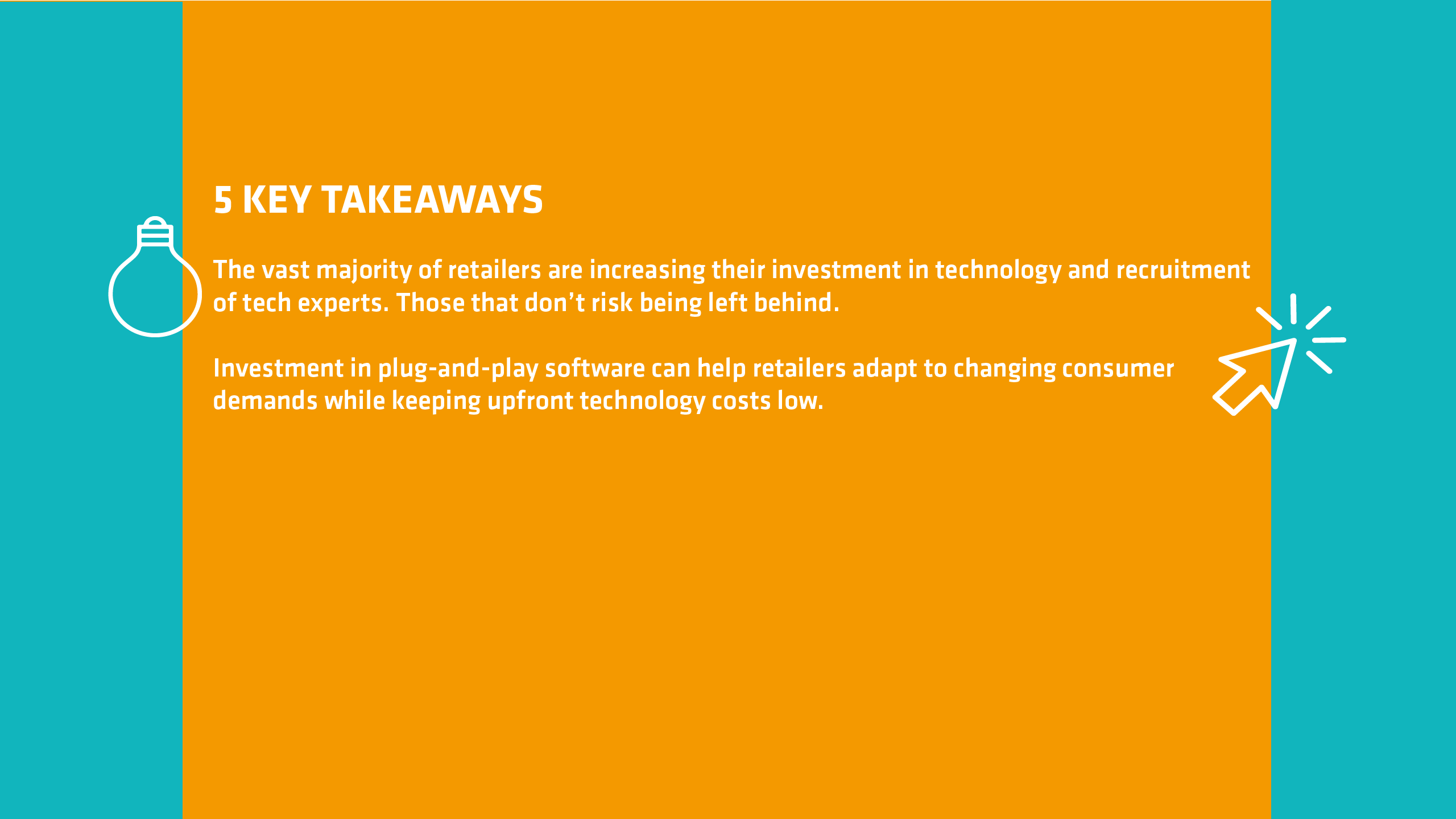 5 KEY TAKEAWAYS

The vast majority of retailers are increasing their investment in technology and recruitment of tech experts. Those that don’t risk being left behind.

Investment in plug-and-play software can help retailers adapt to changing consumer demands while keeping upfront technology costs low.