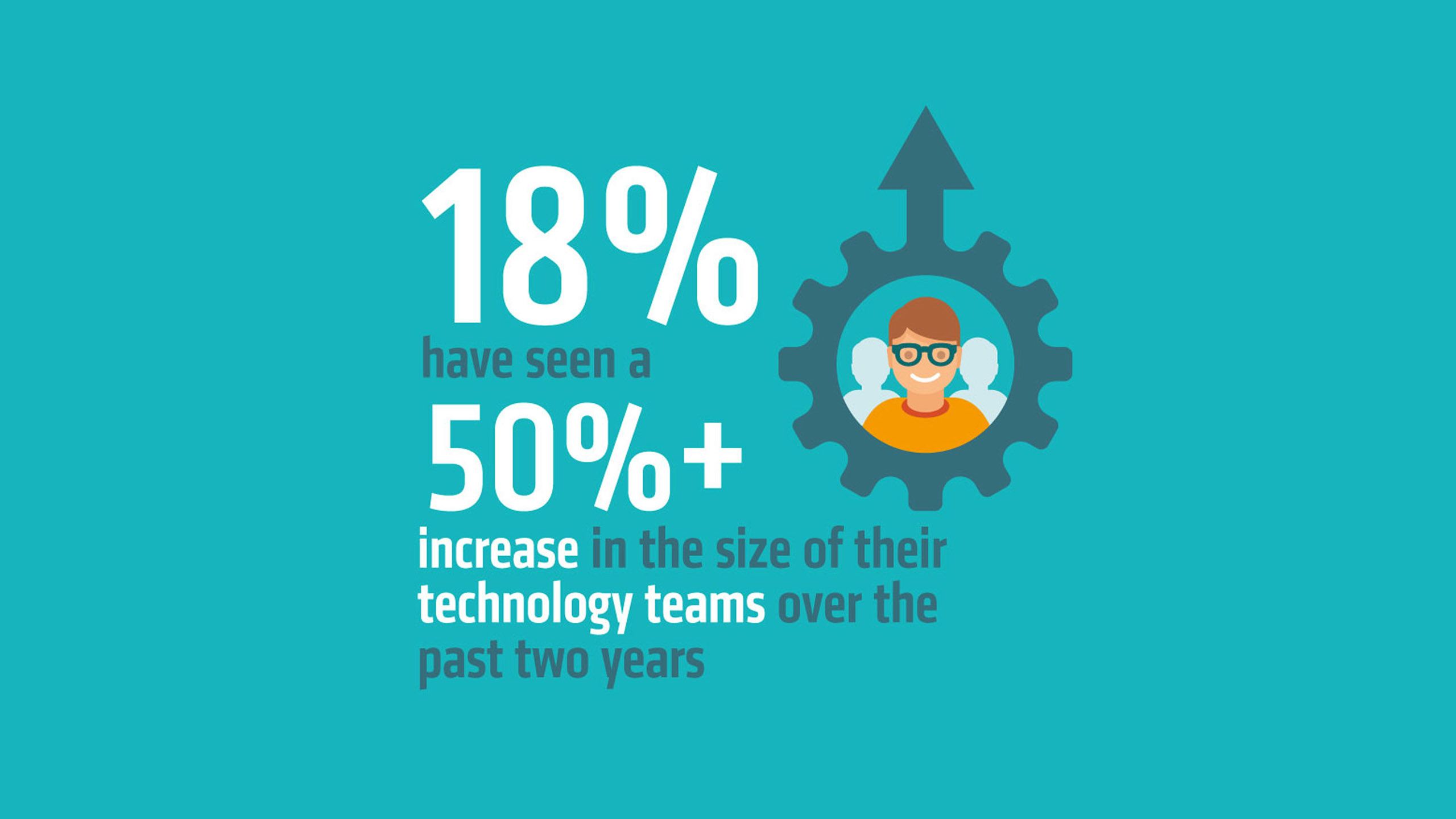 18%
have seen a
50%+
increase in the size of their technology teams over the past two years