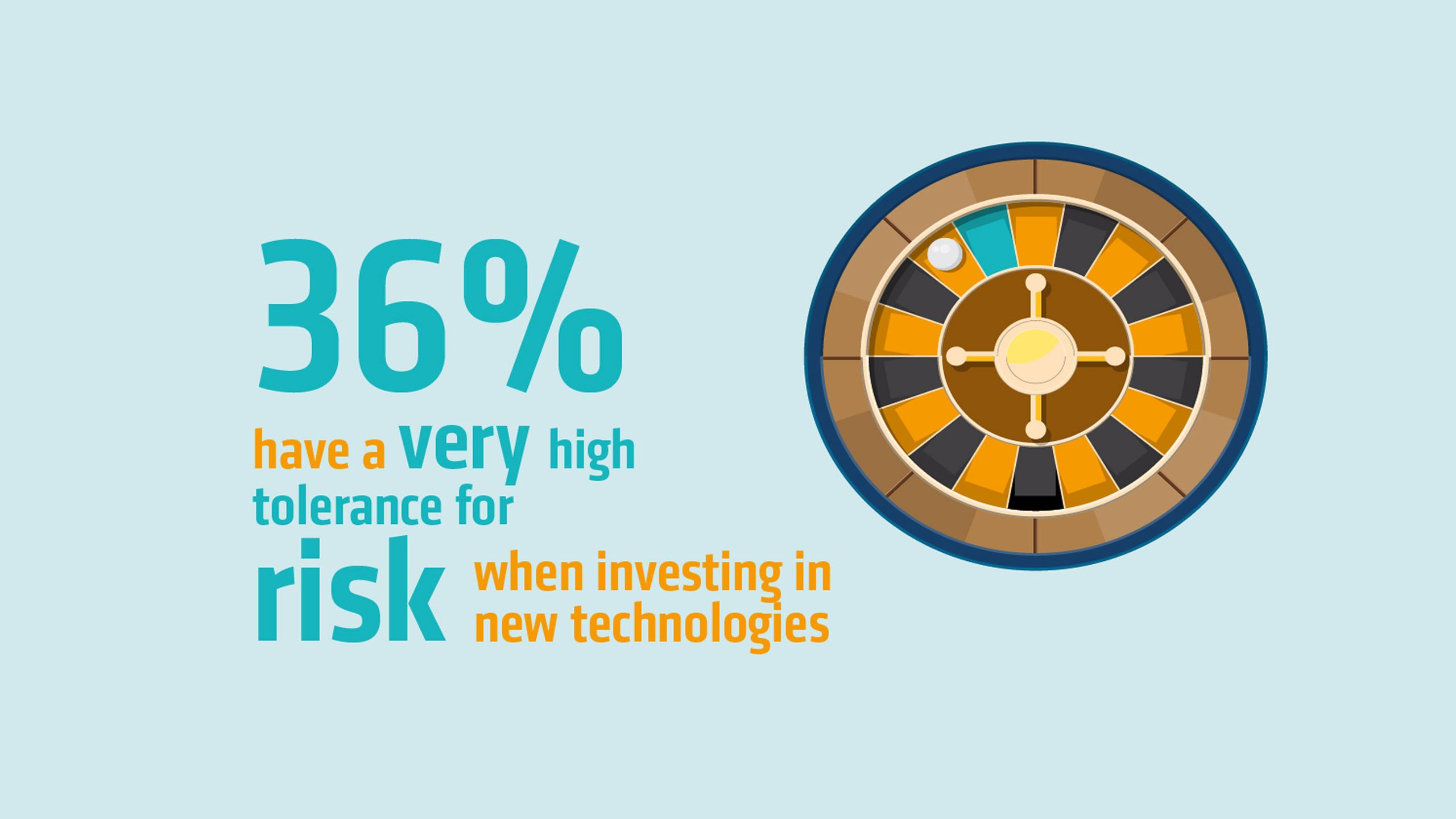 36%

have a very high tolerance for risk when investing in new technologies