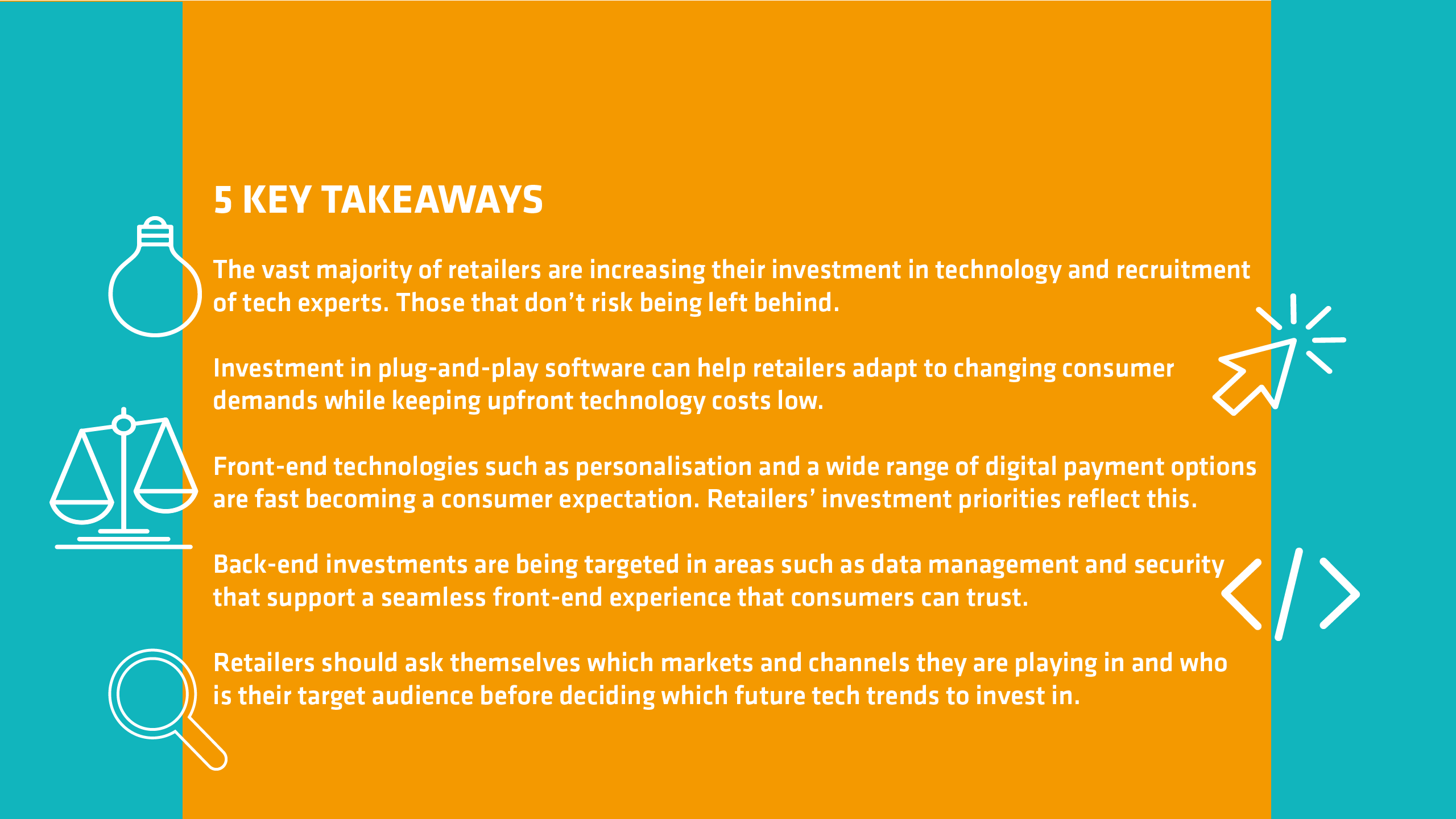 5 KEY TAKEAWAYS

The vast majority of retailers are increasing their investment in technology and recruitment of tech experts. Those that don’t risk being left behind.

Investment in plug-and-play software can help retailers adapt to changing consumer demands while keeping upfront technology costs low.

Front-end technologies such as personalisation and a wide range of digital payment options are fast becoming a consumer expectation. Retailers’ investment priorities reflect this.

Back-end investments are being targeted in areas such as data management and security that support a seamless front-end experience that consumers can trust.

Retailers should ask themselves which markets and channels they are playing in and who is their target audience before deciding which future tech trends to invest in.