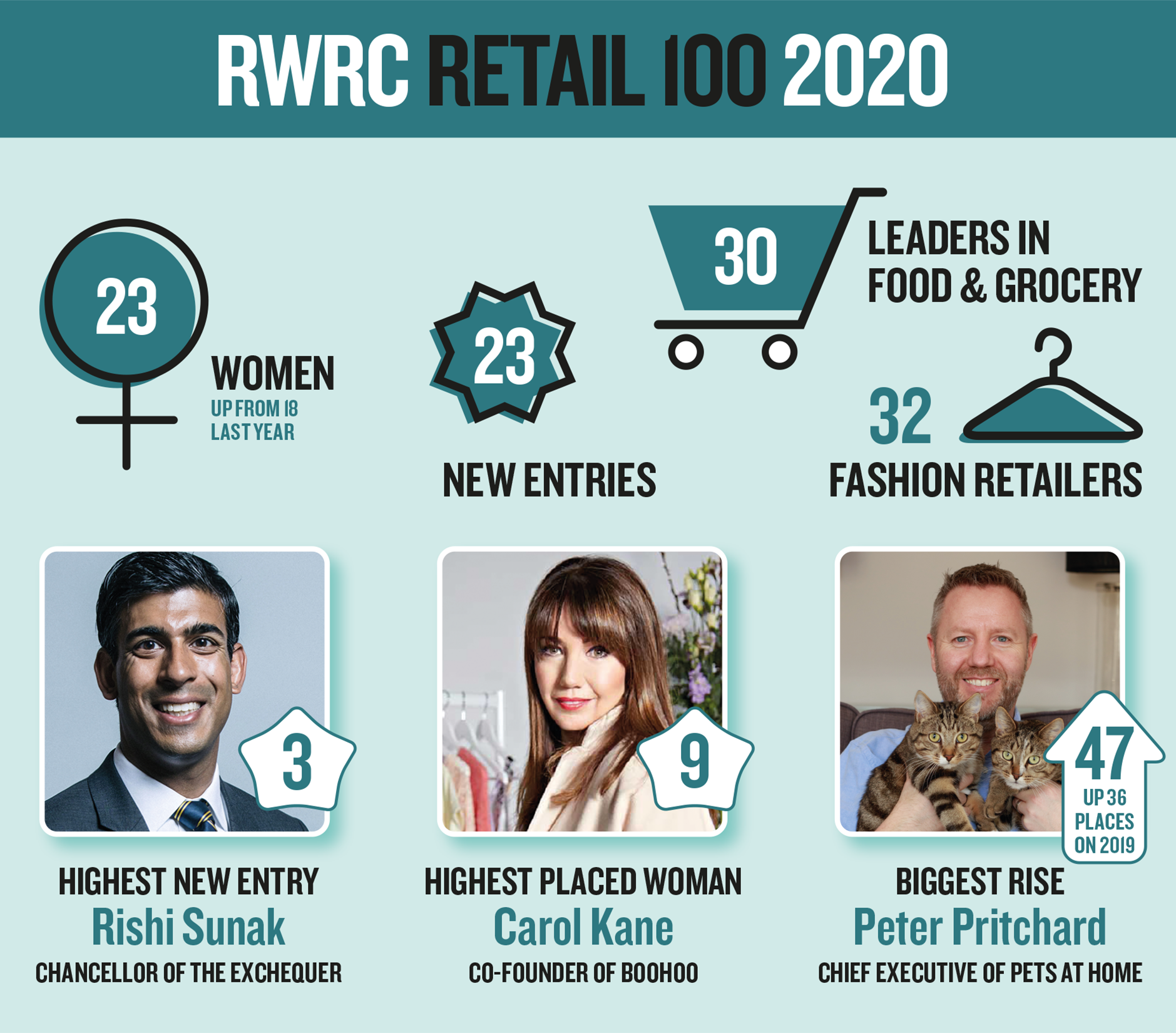 RWRC RETAIL 100 2020

23 WOMEN UP FROM 18 LAST YEAR

23 NEW ENTRIES

30 LEADERS IN FOOD & GROCERY

32 FASHION RETAILERS

3

HIGHEST NEW ENTRY
Rishi Sunak
CHANCELLOR OF THE EXCHEQUER

9

HIGHEST PLACED WOMAN
Carol Kane
CO-FOUNDER OF BOOHOO

47 UP 36 PLACES ON 2019

BIGGEST RISE
Peter Pritchard
CHIEF EXECUTIVE OF PETS AT HOME