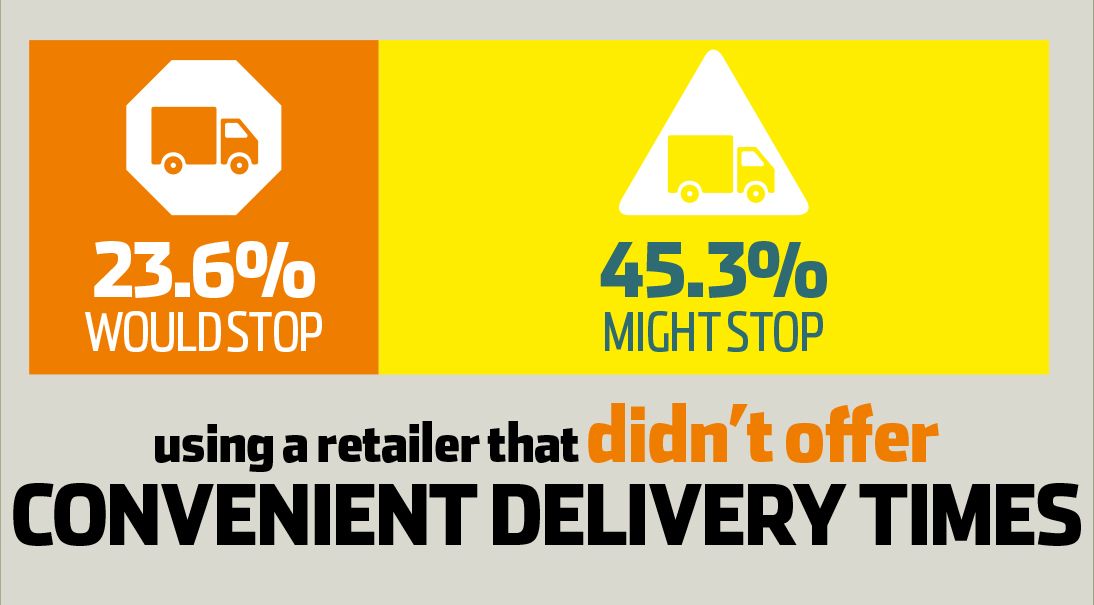 23.6%
WOULD STOP

45.3%
MIGHT STOP

using a retailer that didn't offer
CONVENIENT DELIVERY TIMES