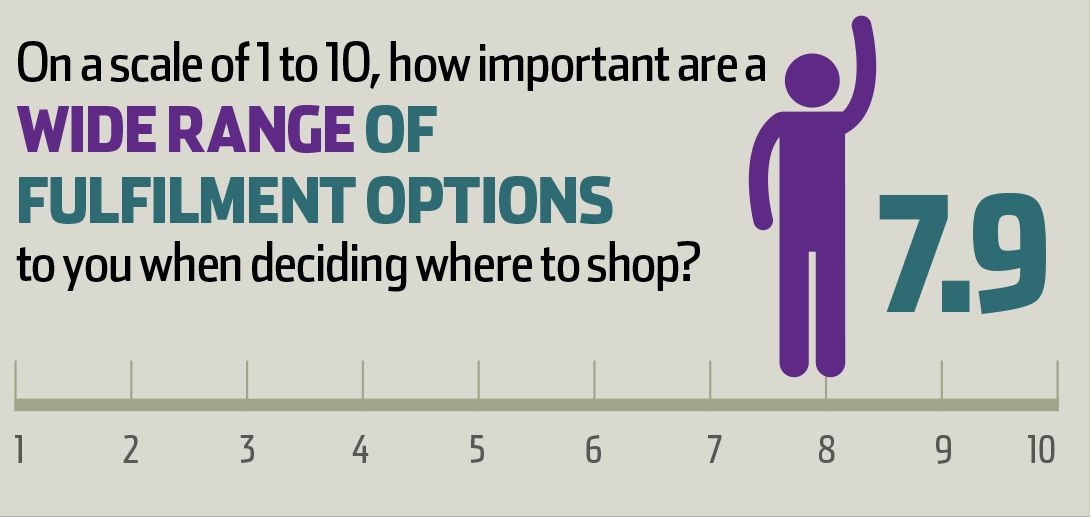 On a scale of 1 to 10, how important are a
WIDE RANGE OF
FULFILMENT OPTIONS
to you when deciding where to shop?

7.9

1 2 3 4 5 6 7 8 9 10