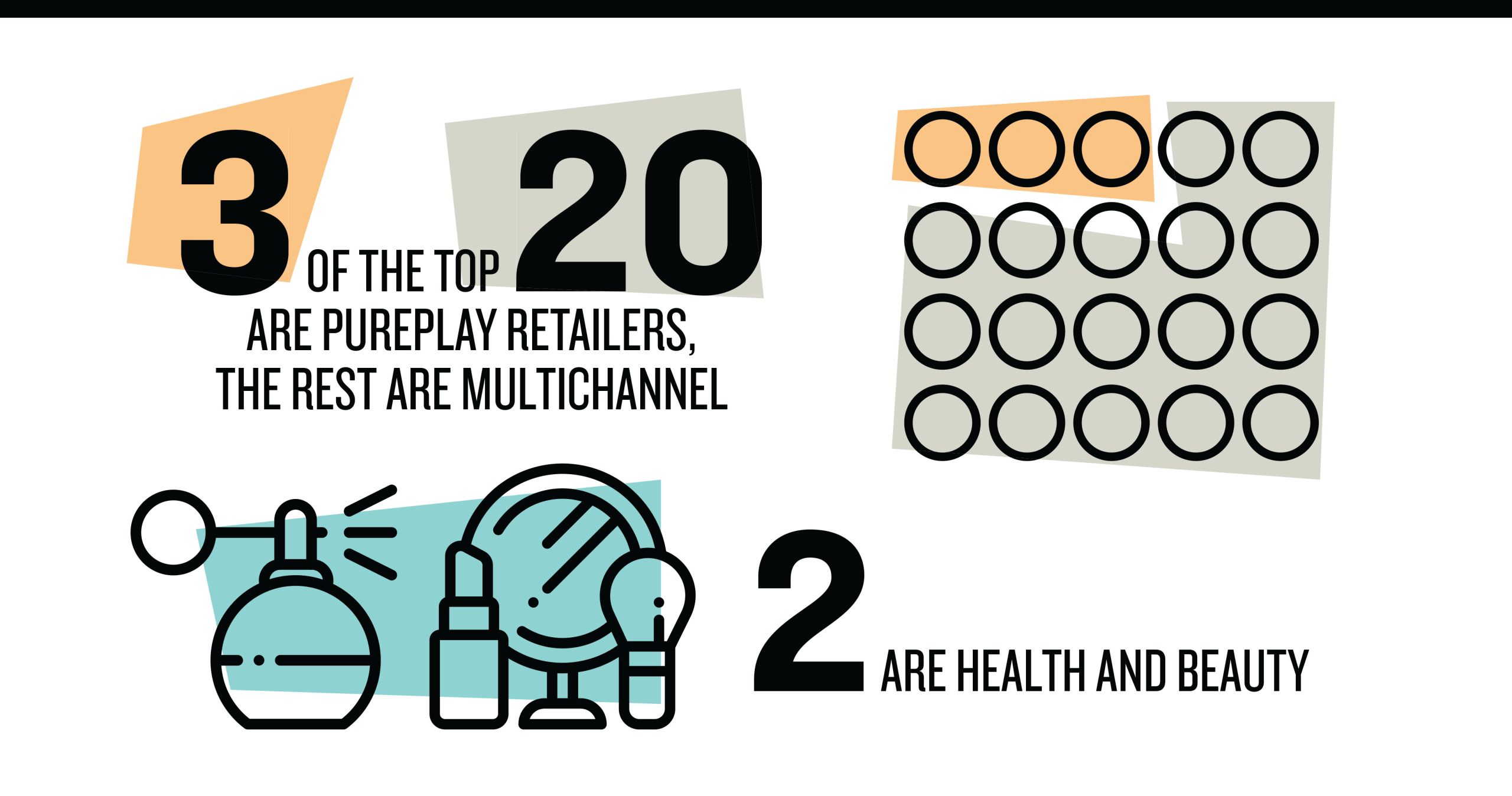 3 OF THE TOP 20 ARE PUREPLAY RETAILERS, THE REST ARE MULTICHANNEL

2 ARE HEALTH AND BEAUTY