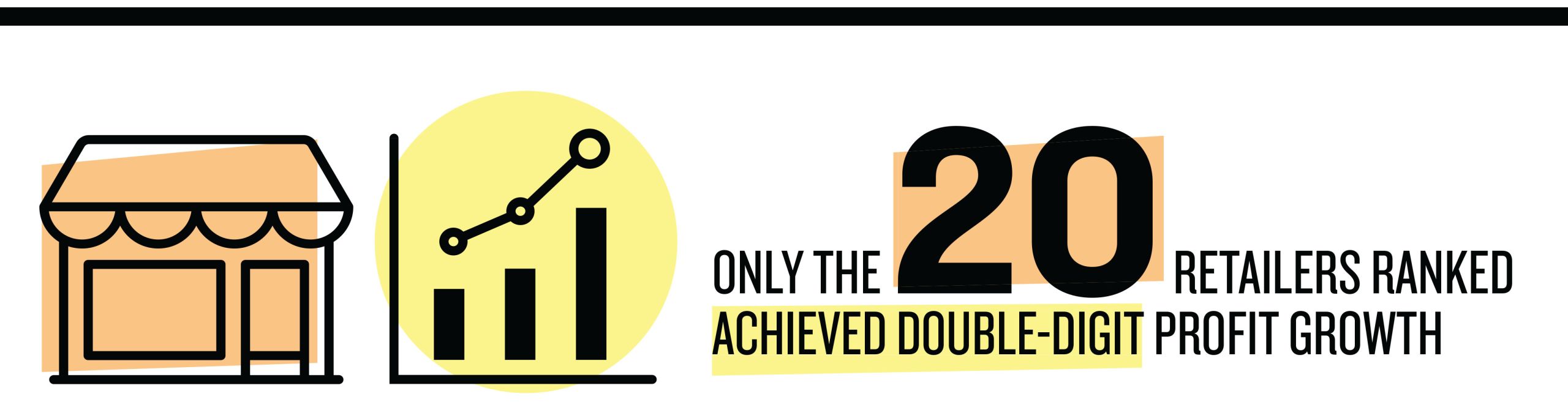 ONLY THE 20 RETAILERS RANKED ACHIEVED DOUBLE-DIGIT PROFIT GROWTH