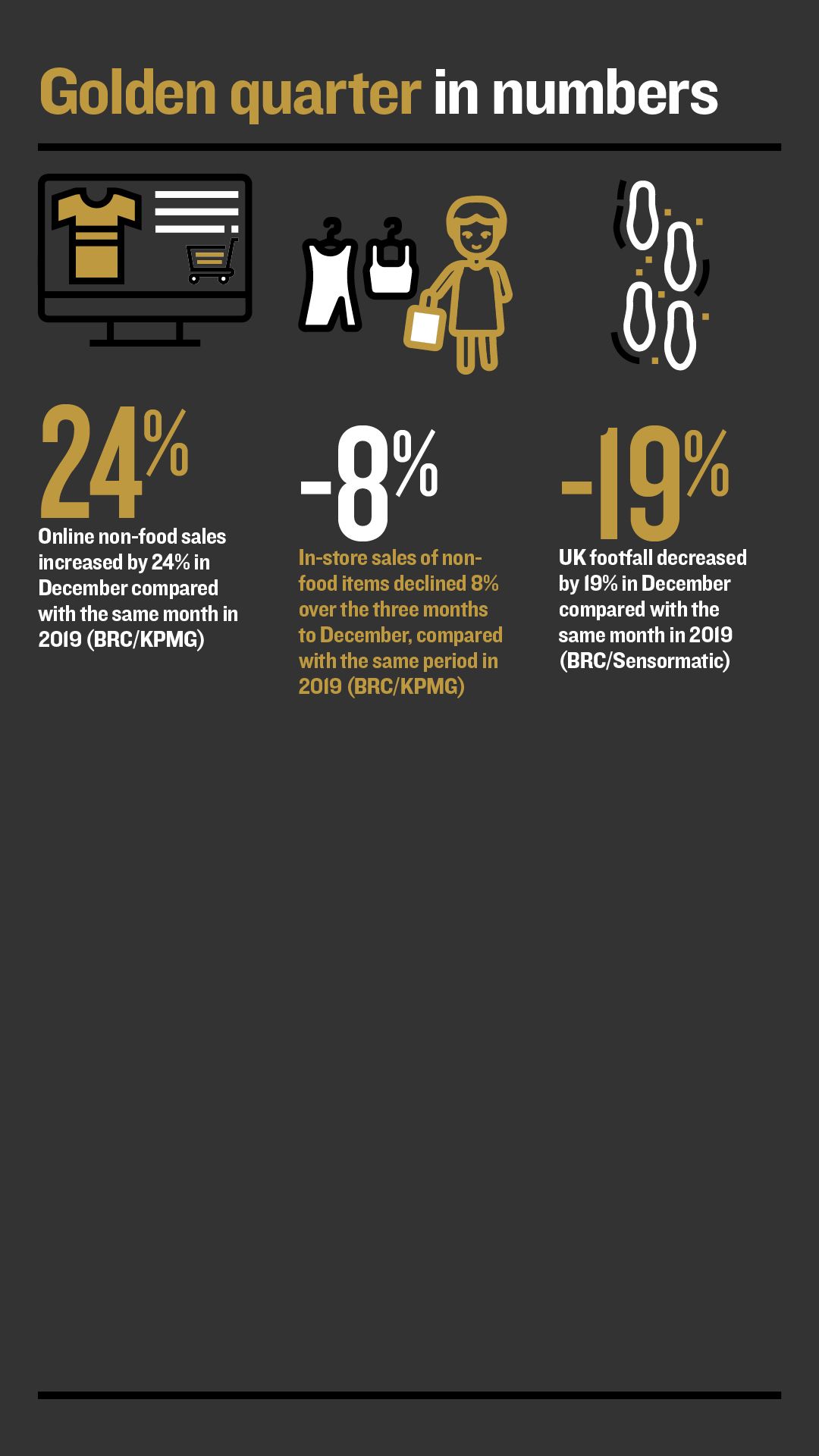 Golden quarter in numbers

24%

Online non-food sales increased by 24% in December compared with the same month in 2019 (BRC/KPMG)

-8%

In-store sales of non-food items declined 8% over the three months to December, compared with the same period in 2019 (BRC/KPMG)

-19%

UK footfall decreased by 19% in December compared with the same month in 2019 (BRC/Sensormatic)