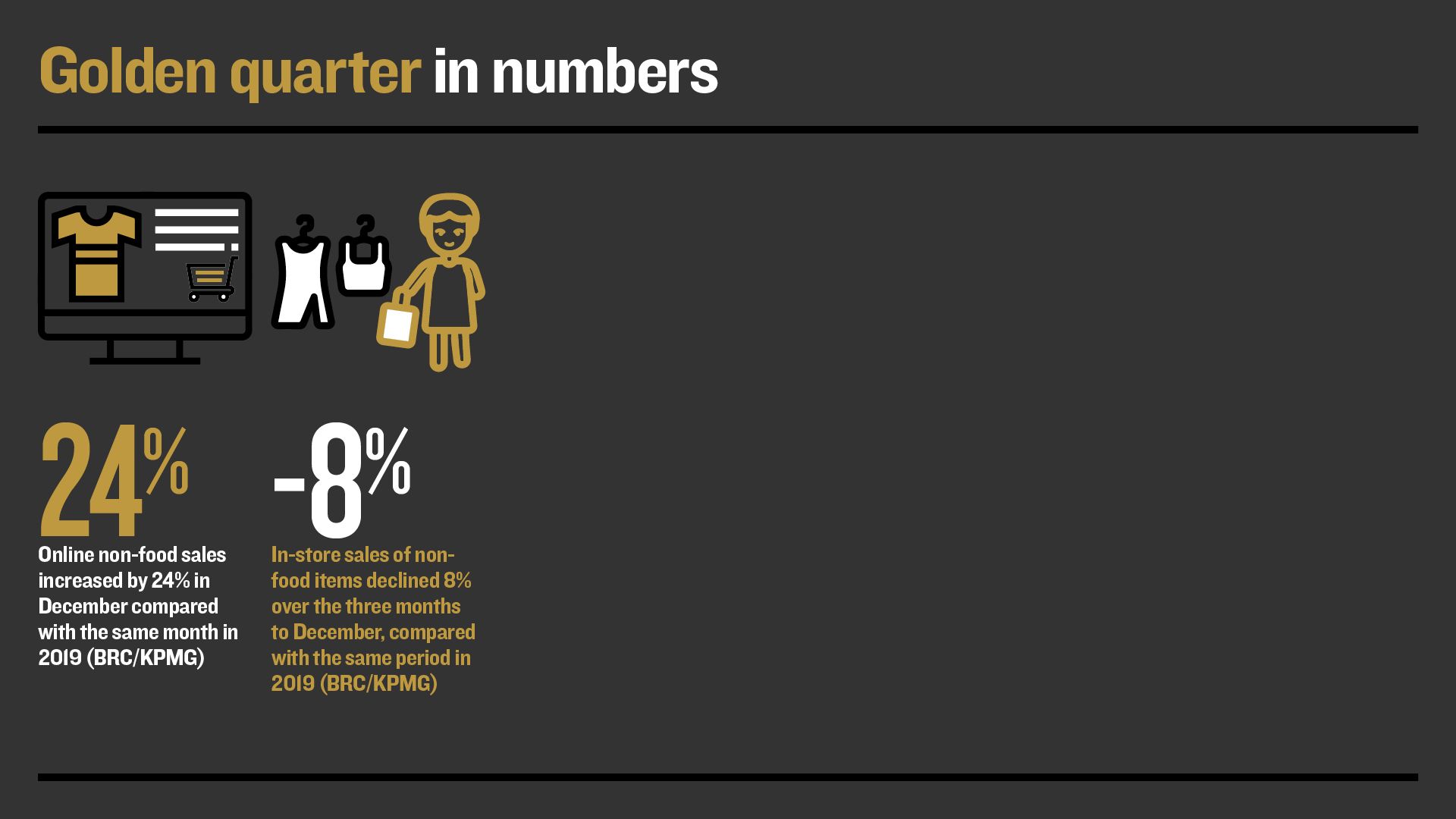 Golden quarter in numbers

24%

Online non-food sales increased by 24% in December compared with the same month in 2019 (BRC/KPMG)

-8%

In-store sales of non-food items declined 8% over the three months to December, compared with the same period in 2019 (BRC/KPMG)