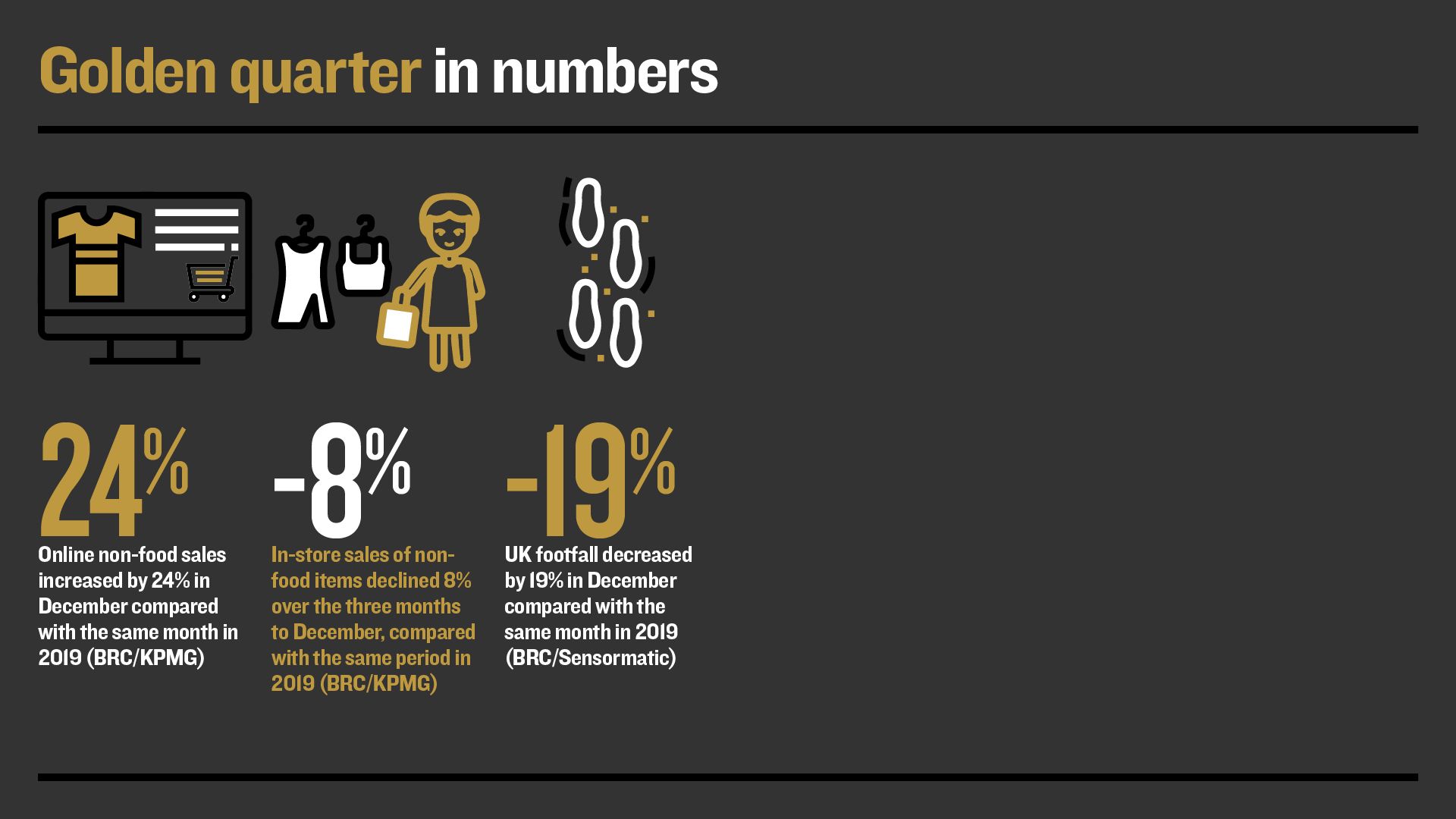 Golden quarter in numbers

24%

Online non-food sales increased by 24% in December compared with the same month in 2019 (BRC/KPMG)

-8%

In-store sales of non-food items declined 8% over the three months to December, compared with the same period in 2019 (BRC/KPMG)

-19%

UK footfall decreased by 19% in December compared with the same month in 2019 (BRC/Sensormatic)