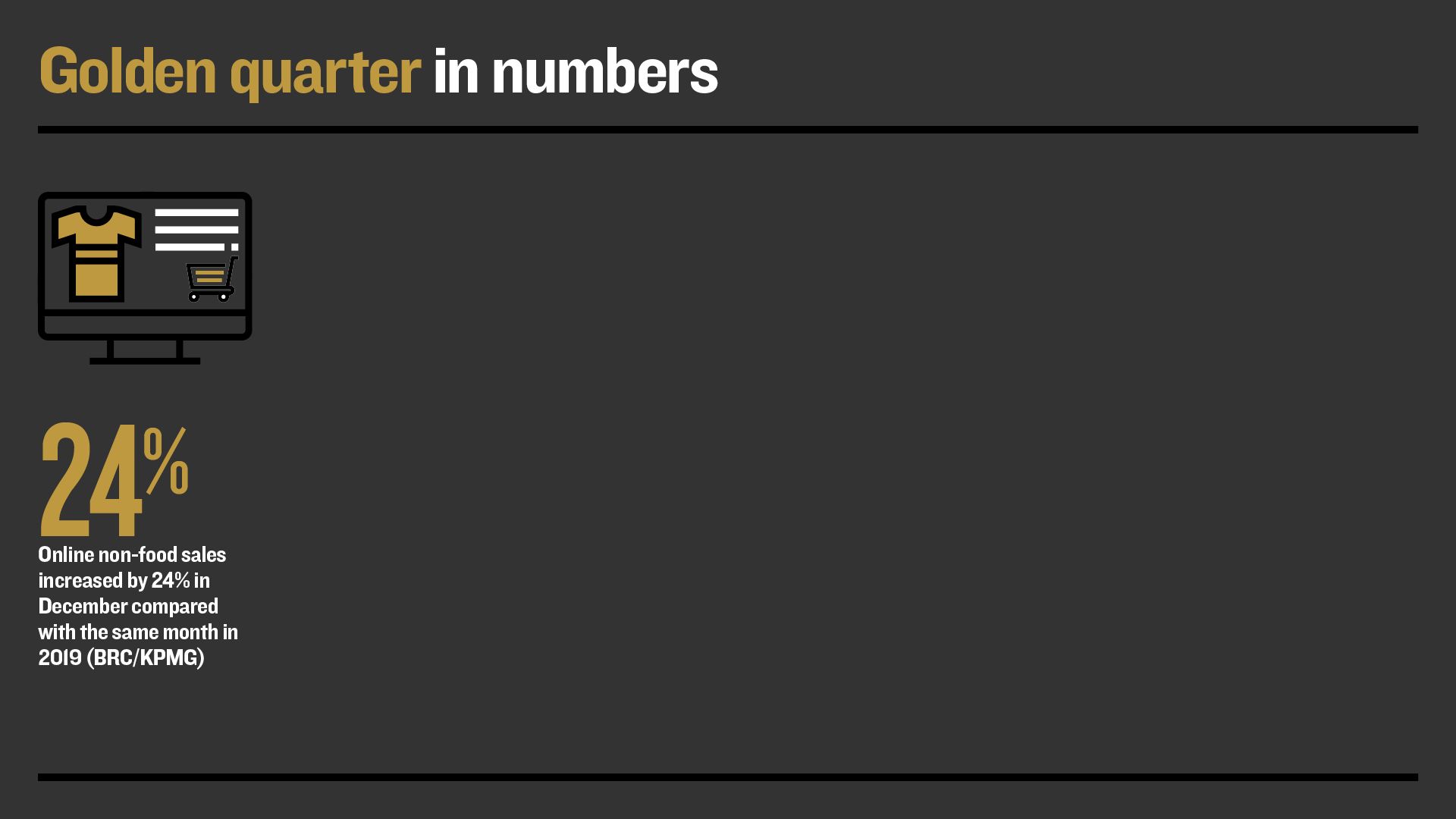 Golden quarter in numbers

24%

Online non-food sales increased by 24% in December compared with the same month in 2019 (BRC/KPMG)