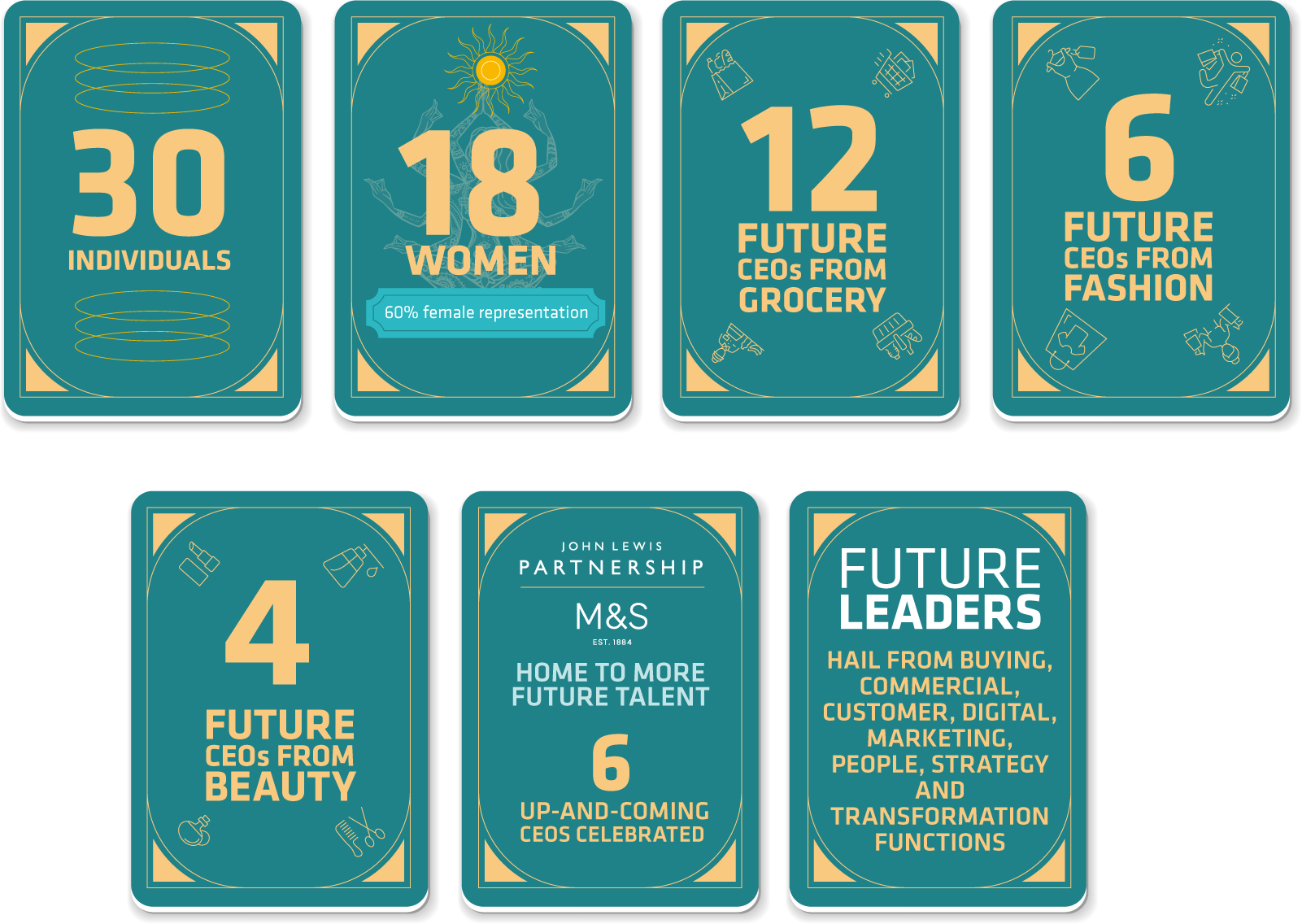 30
INDIVIDUALS

18
WOMEN
60% female representation

12
FUTURE
CEOs FROM
GROCERY

6
FUTURE
CEOs FROM
FASHION

4
FUTURE
CEOs FROM
BEAUTY

JOHN LEWIS
PARTNERSHIP
M&S
EST. 1884
HOME TO MORE FUTURE TALENT
6
UP-AND-COMING CEOS CELEBRATED

FUTURE
LEADERS
HAIL FROM BUYING, COMMERCIAL, CUSTOMER, DIGITAL, MARKETING, PEOPLE, STRATEGY AND TRANSFORMATION FUNCTIONS