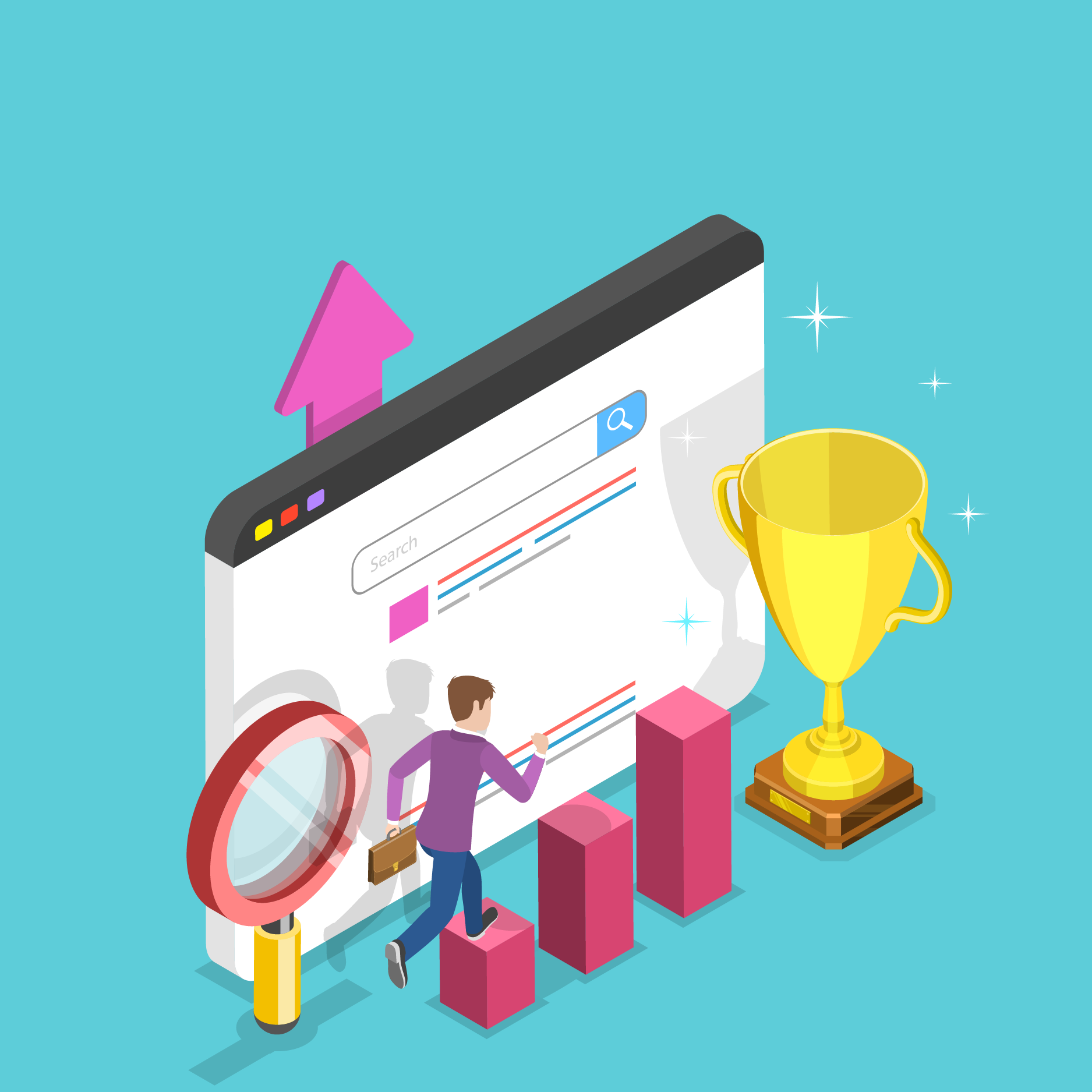 Search