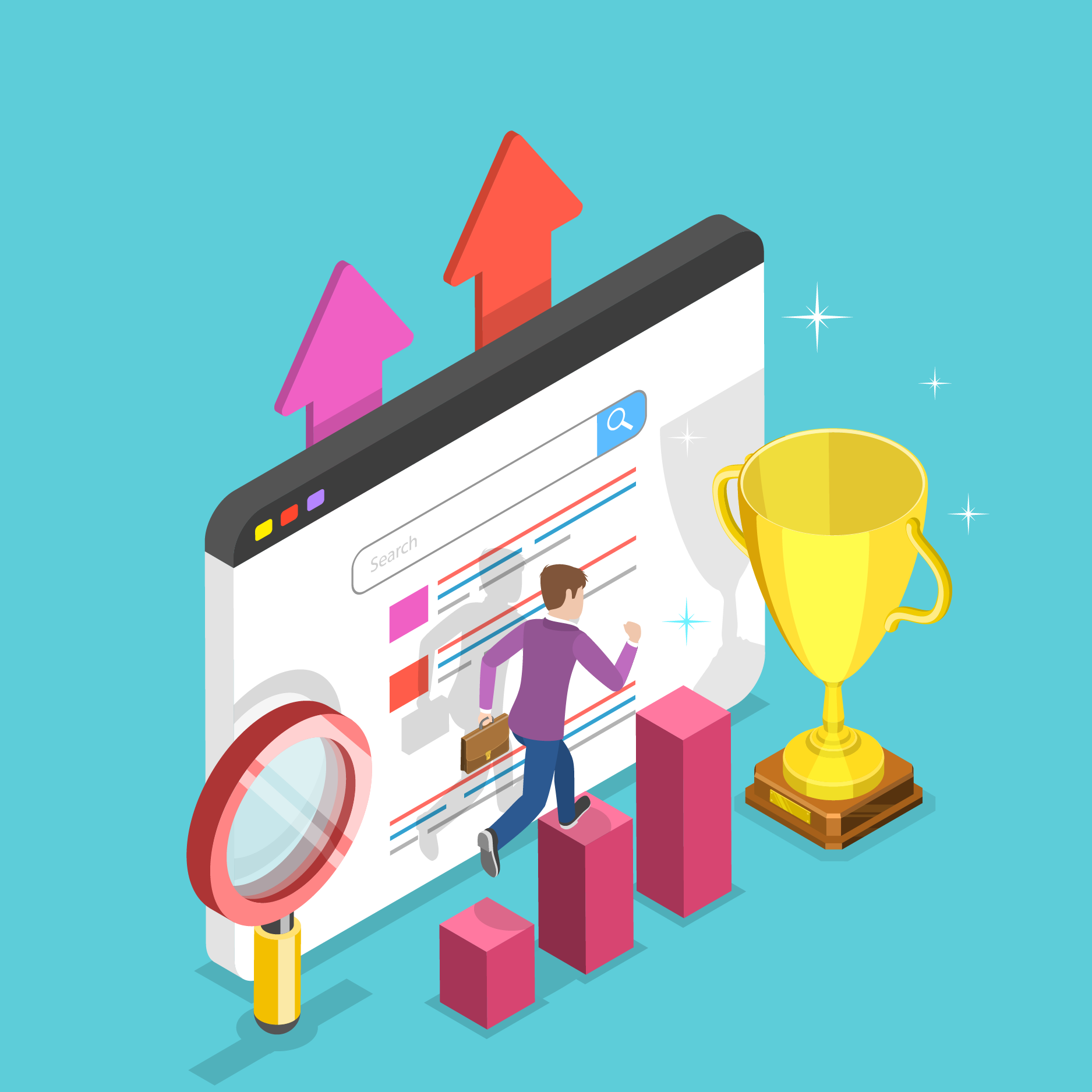 Search