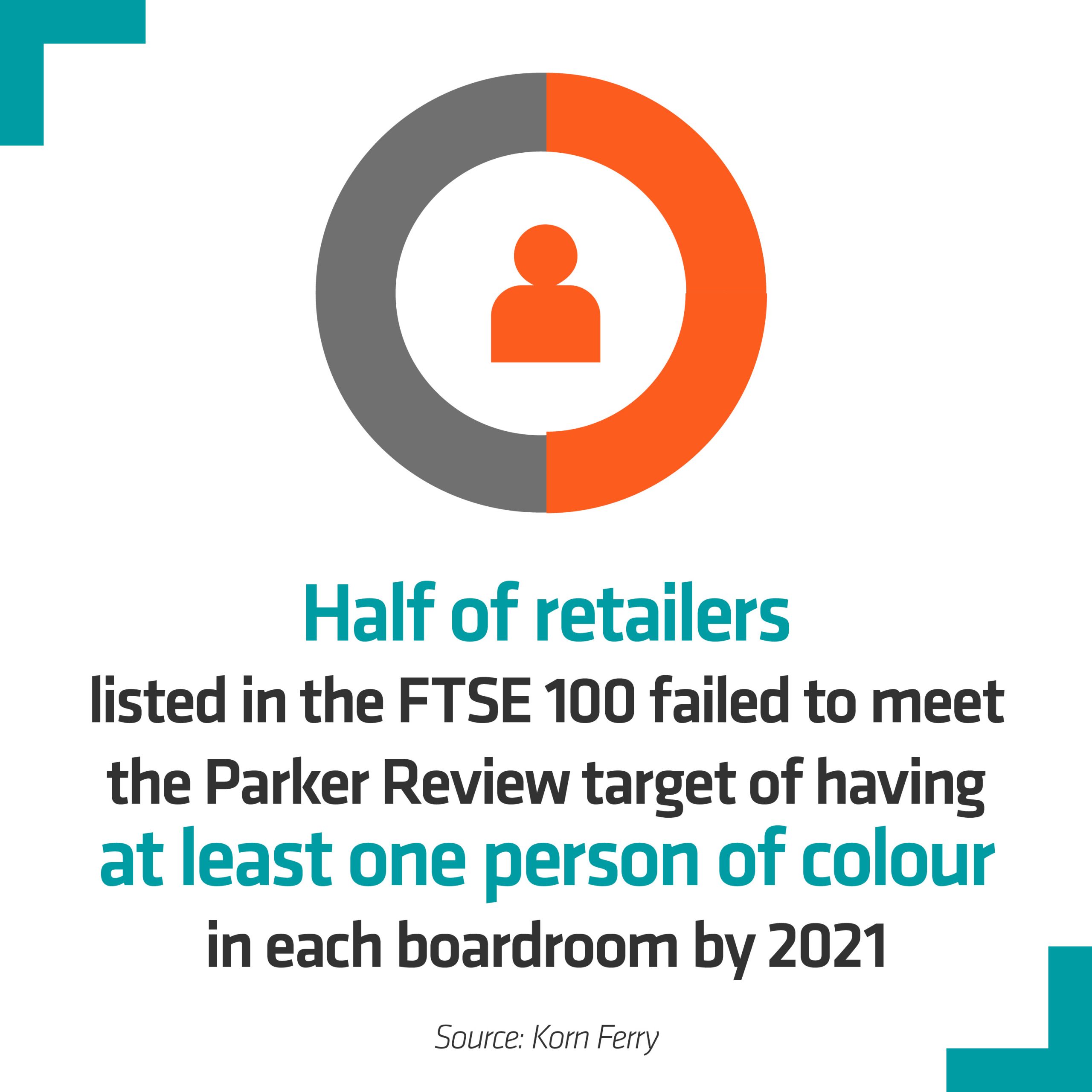 Half of retailers
listed in the FTSE 100 failed to meet the Parker Review target of having
at least one person of colour
in each boardroom by 2021

Source: Korn Ferry