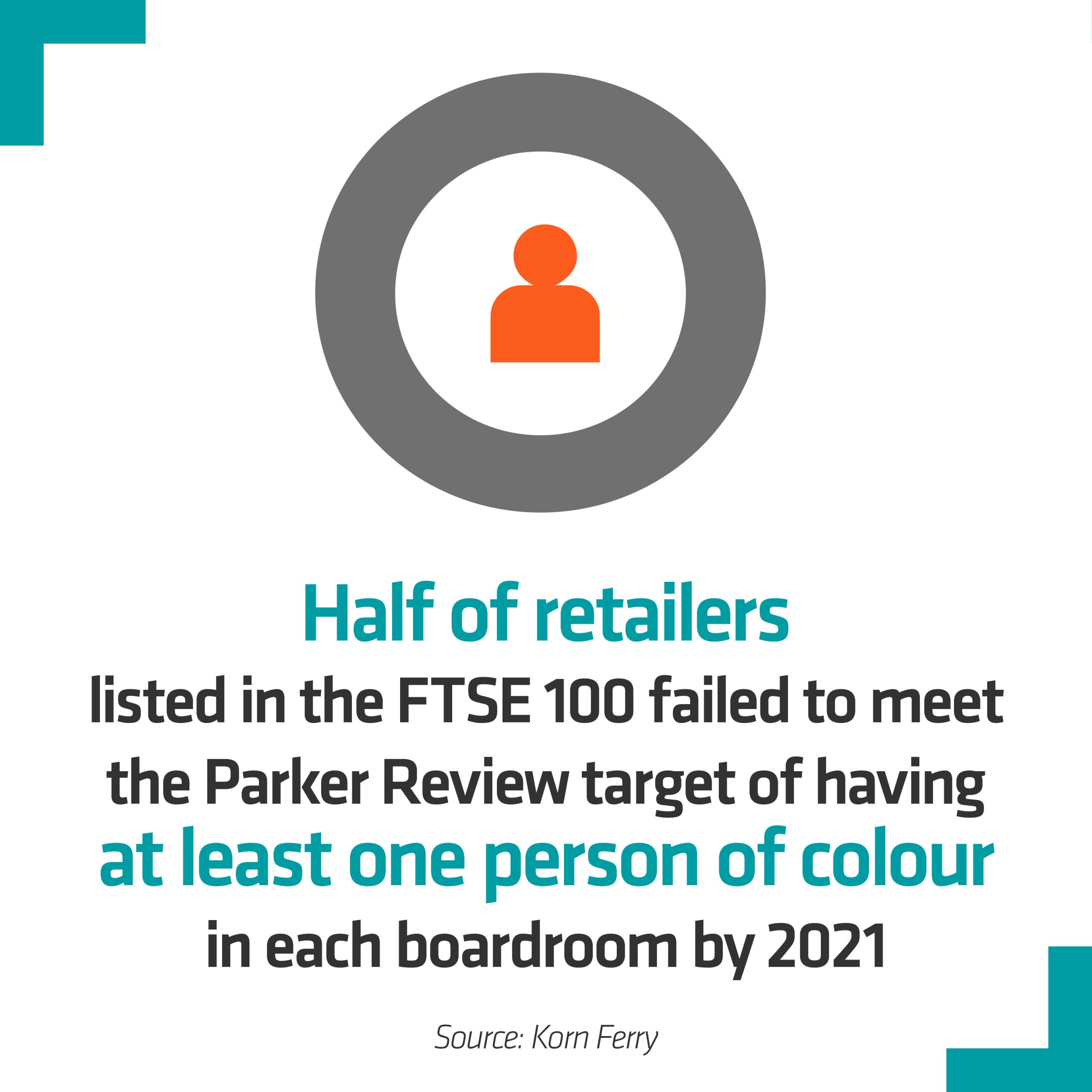 Half of retailers listed in the FTSE 100 failed to meet the Parker Review target of having at least one person of colour in each boardroom by 2021

Source: Korn Ferry