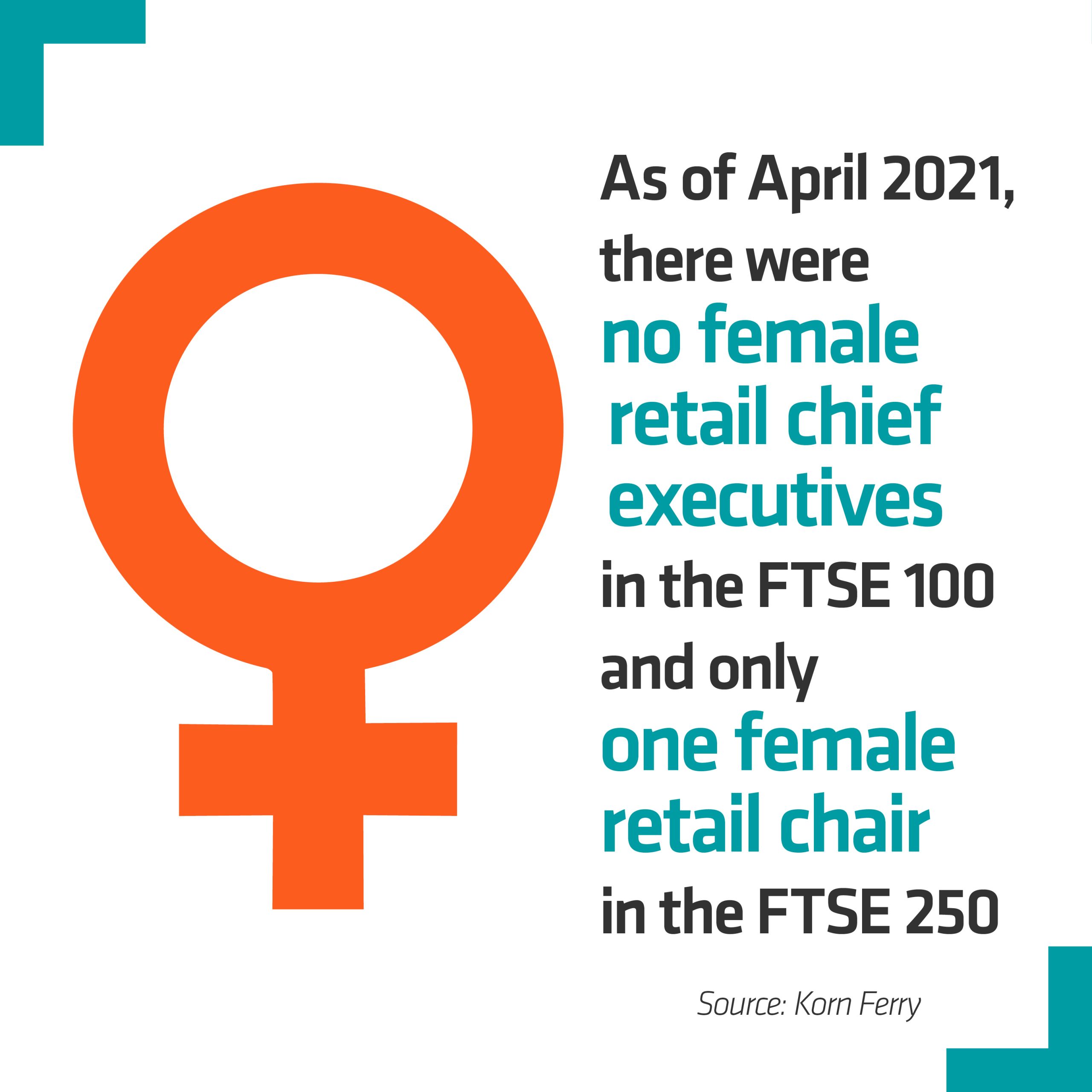 As of April 2021, there were no female retail chief executives in the FTSE 100 and only one female retail chair in the FTSE 250

Source: Korn Ferry