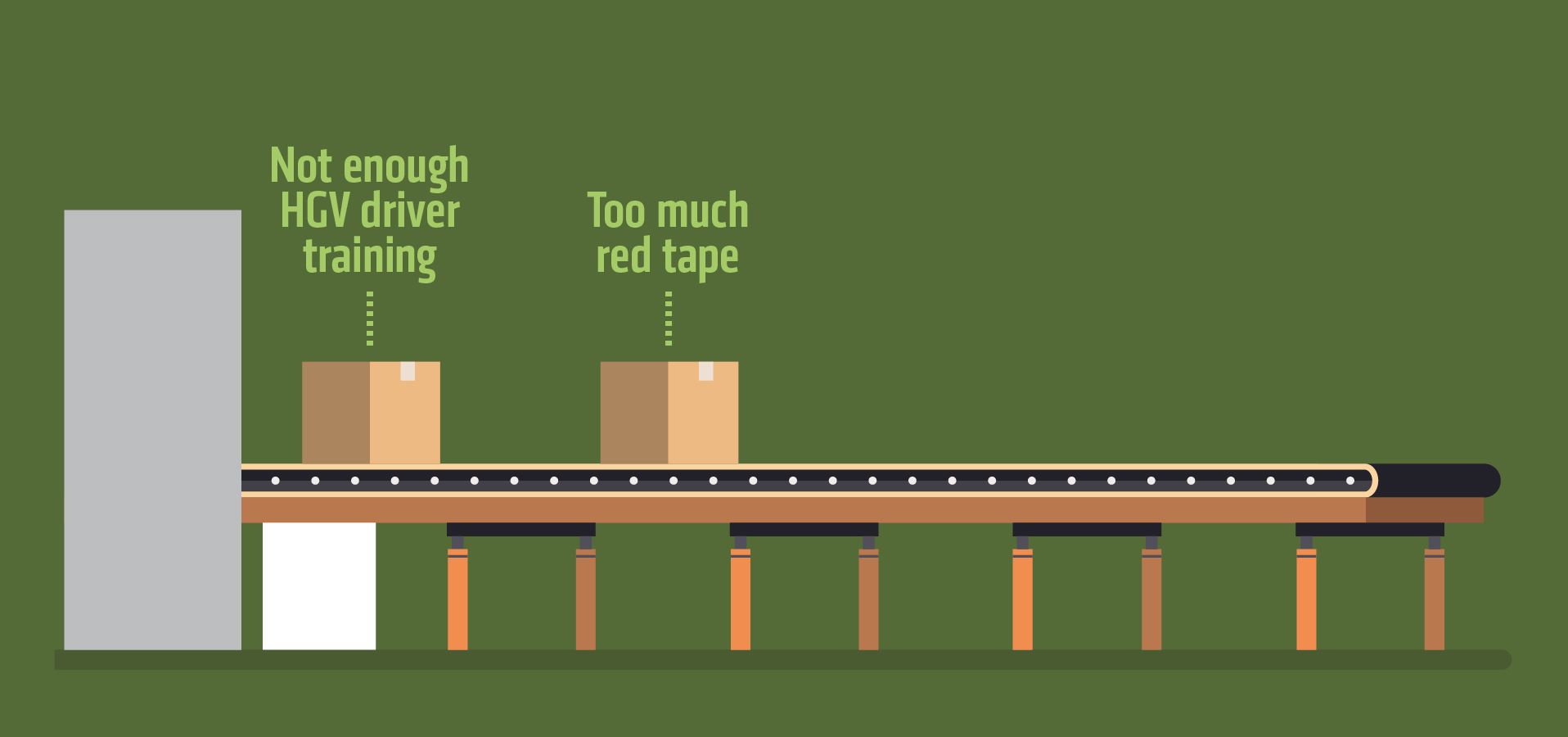 Not enough HGV driver training

Too much red tape