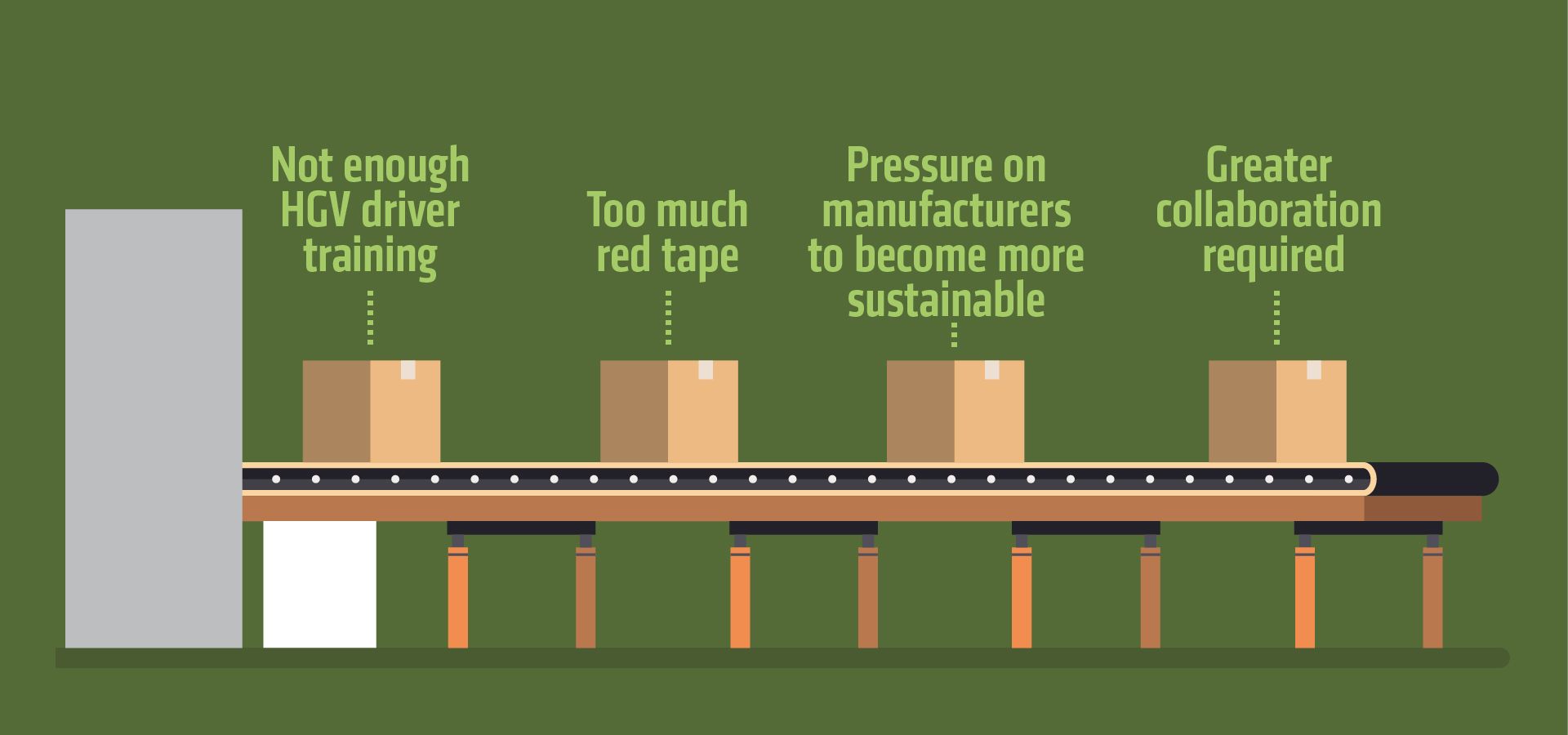 Not enough HGV driver training

Too much red tape

Pressure on manufacturers to become more sustainable

Greater collaboration required