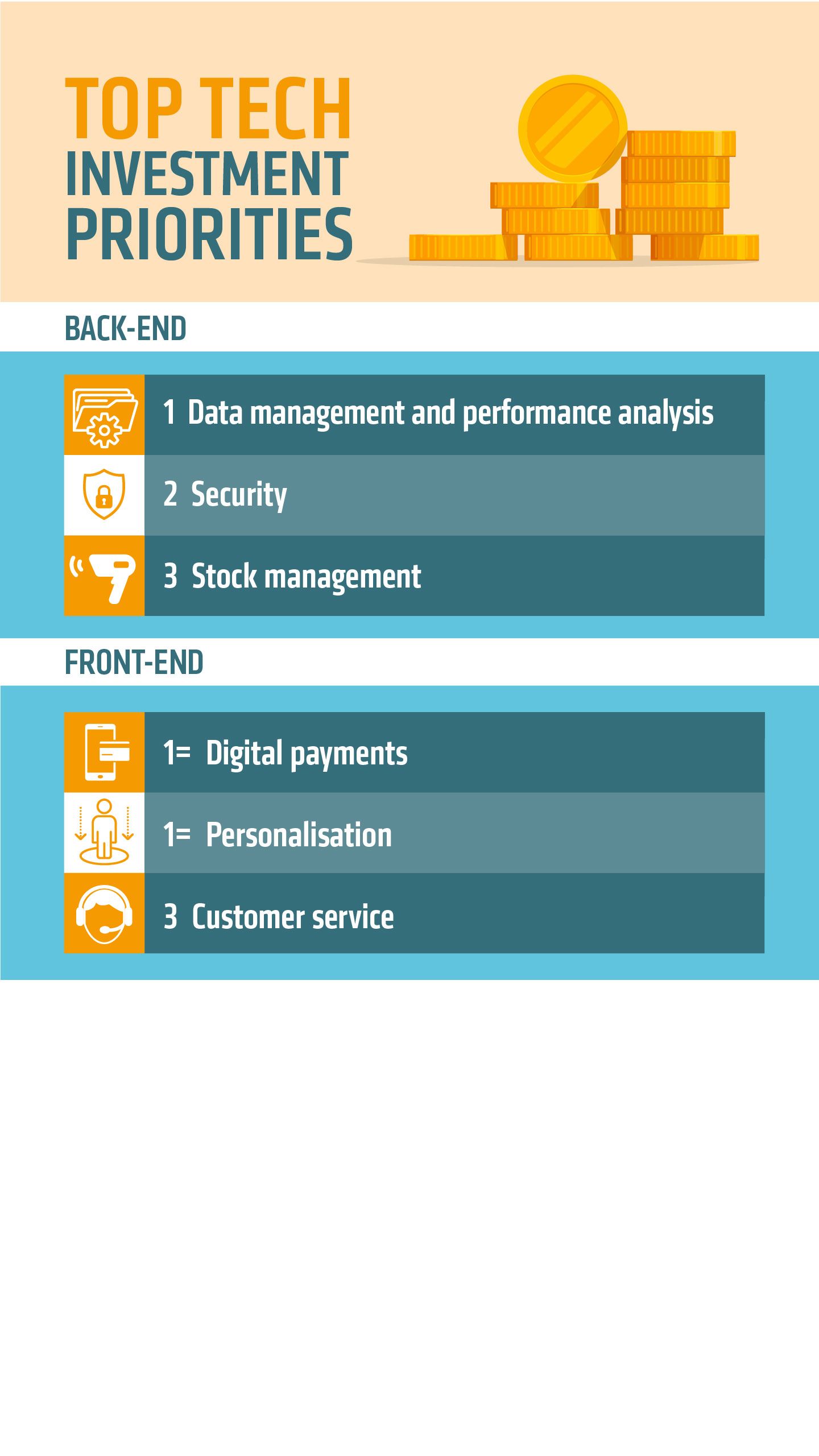 TOP TECH
INVESTMENT
PRIORITIES

BACK-END

1 Data management and performance analysis

2 Security

3 Stock management

FRONT-END

1= Digital payments

1= Personalisation

3 Customer service