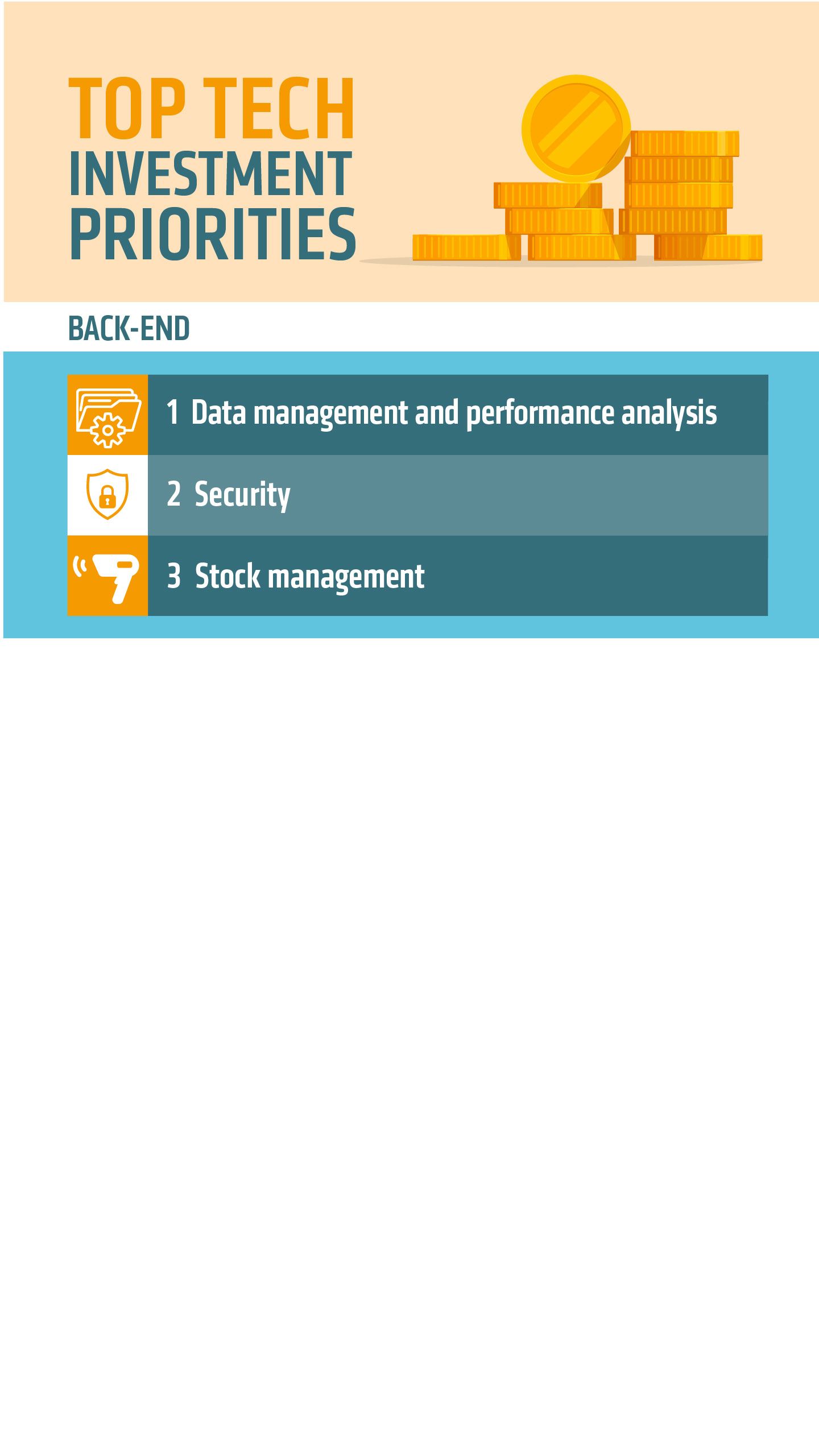 TOP TECH INVESTMENT PRIORITIES

BACK-END

1 Data management and performance analysis

2 Security

3 Stock management