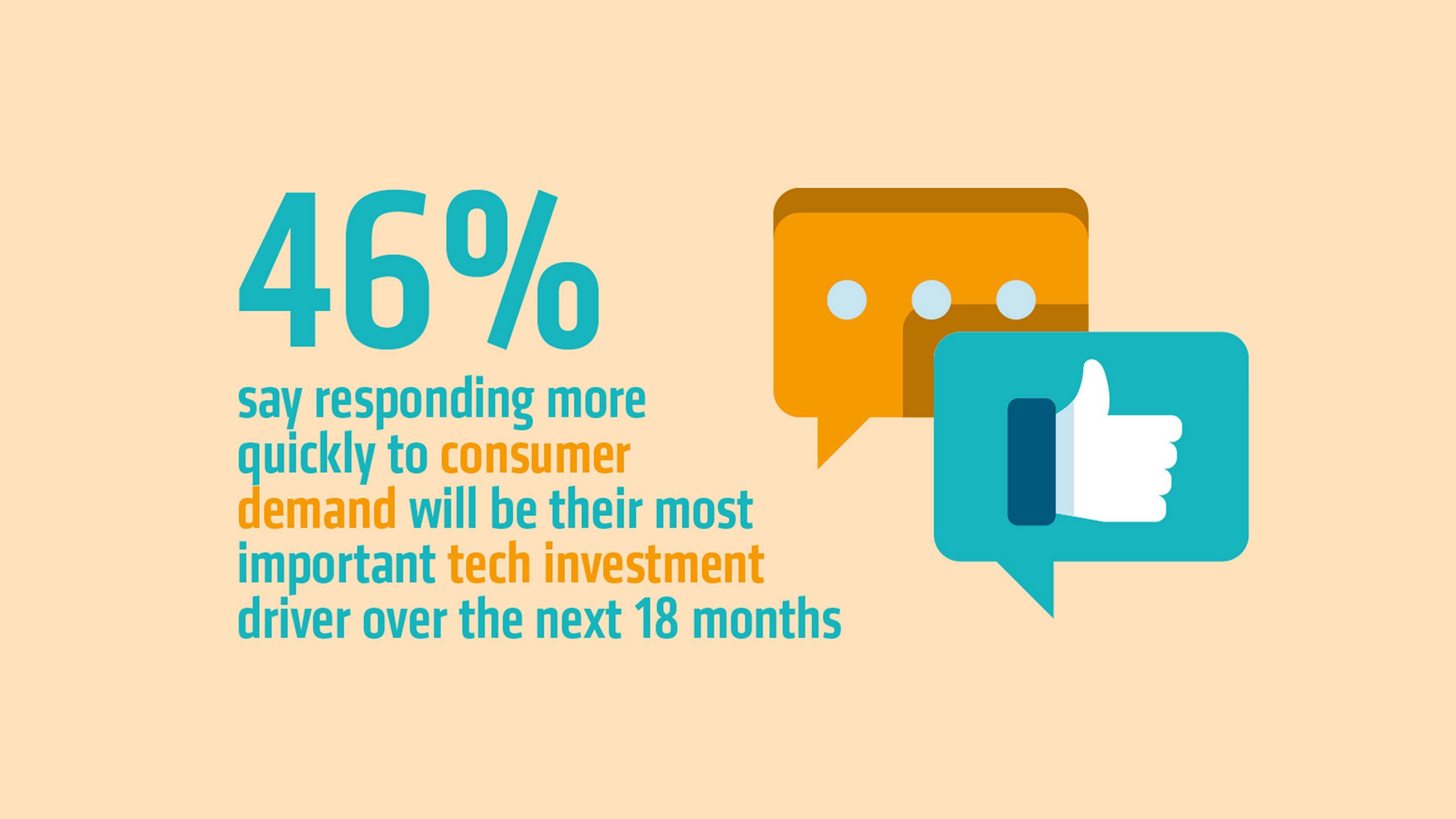 46%

say responding more quickly to consumer demand will be their most important tech investment driver over the next 18 months